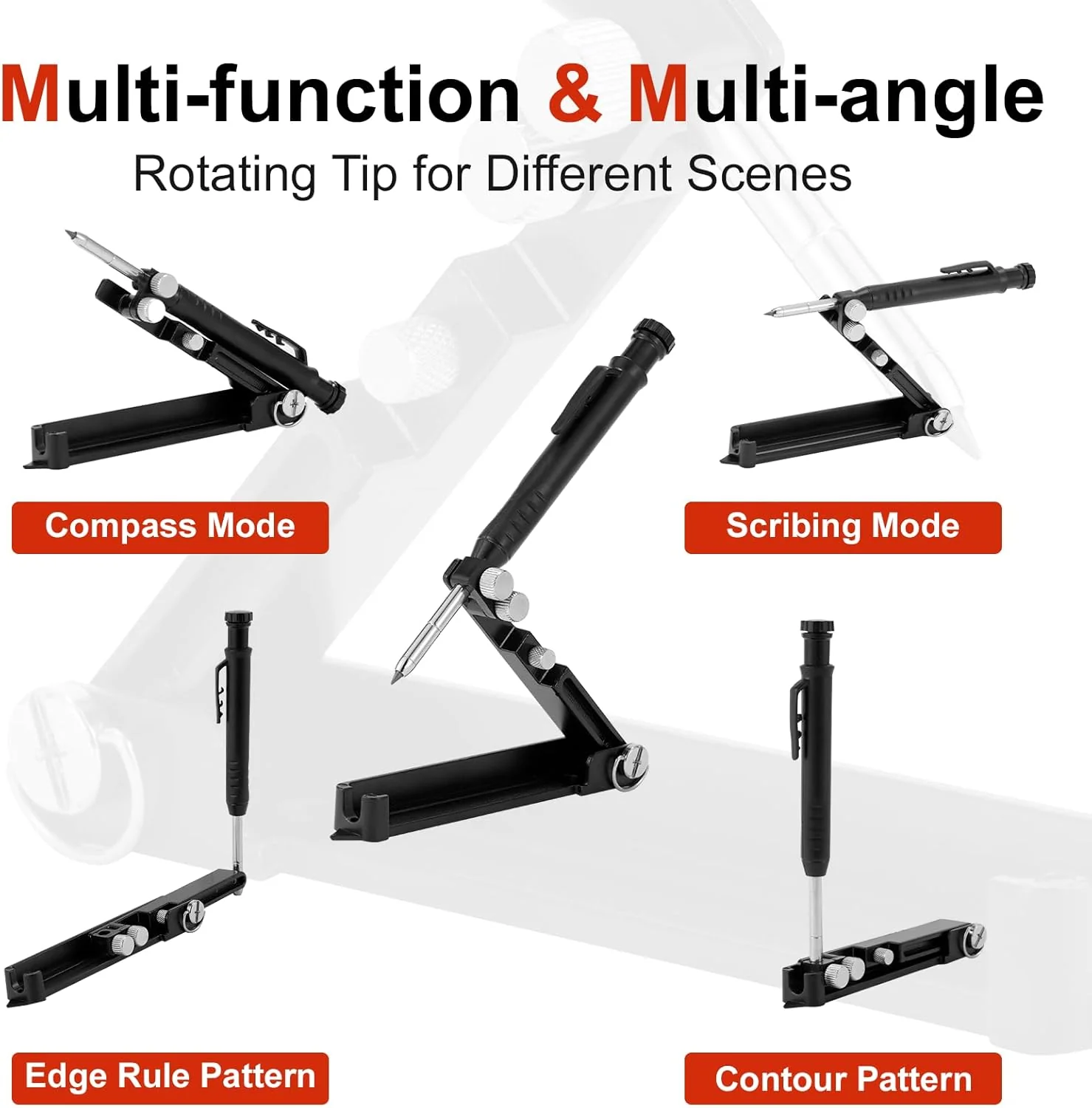 Multi-function & Multi-angle

Rotating Tip for Different Scenes

Compass Mode

Scribing Mode

Edge Rule Pattern

Contour Pattern