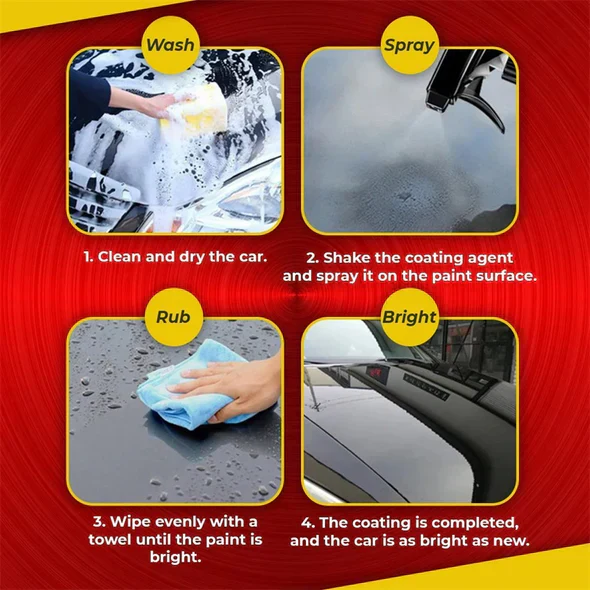 Wash

1. Clean and dry the car.

Spray

2. Shake the coating agent and spray it on the paint surface.

Rub

3. Wipe evenly with a towel until the paint is bright.

Bright

4. The coating is completed, and the car is as bright as new.