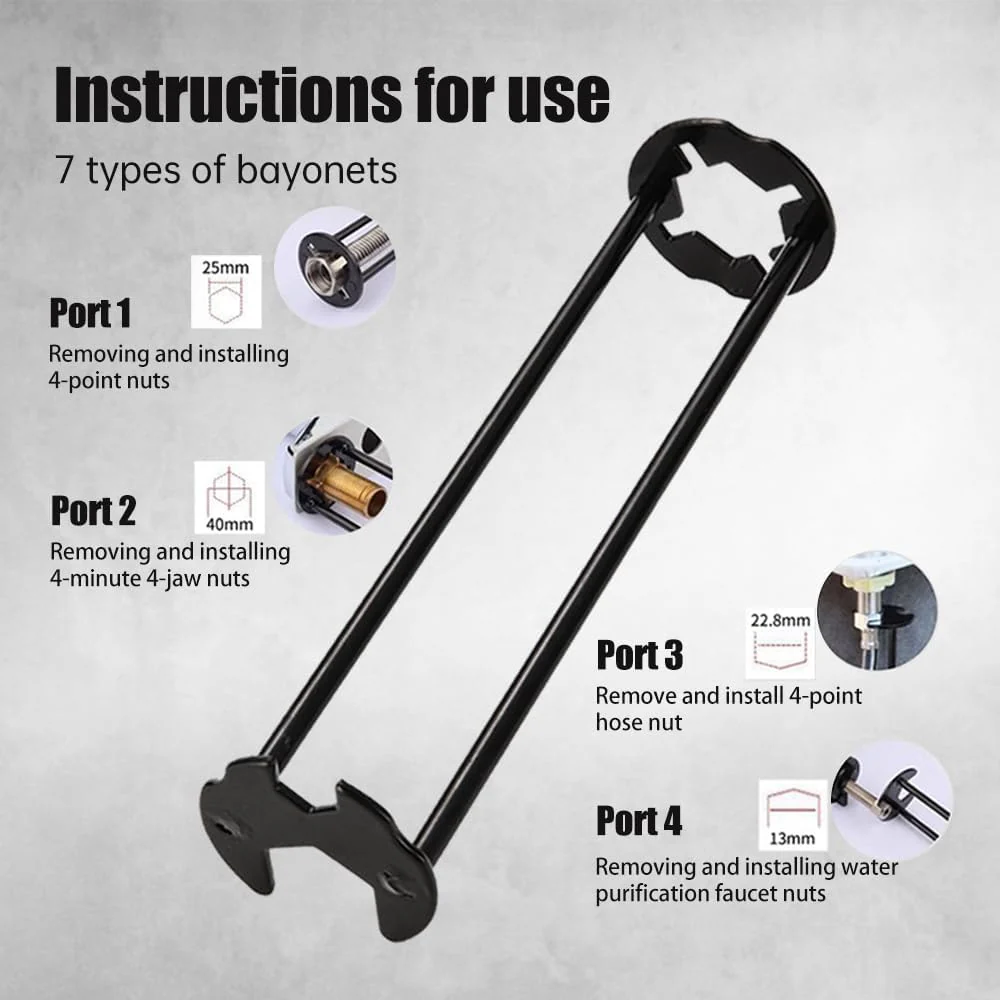 Instructions for use

7 types of bayonets

25mm

Port 1

Removing and installing 4-point nuts

40mm

Port 2

Removing and installing 4-minute 4-jaw nuts

22.8mm

Port 3

Remove and install 4-point hose nut

13mm

Port 4

Removing and installing water purification faucet nuts